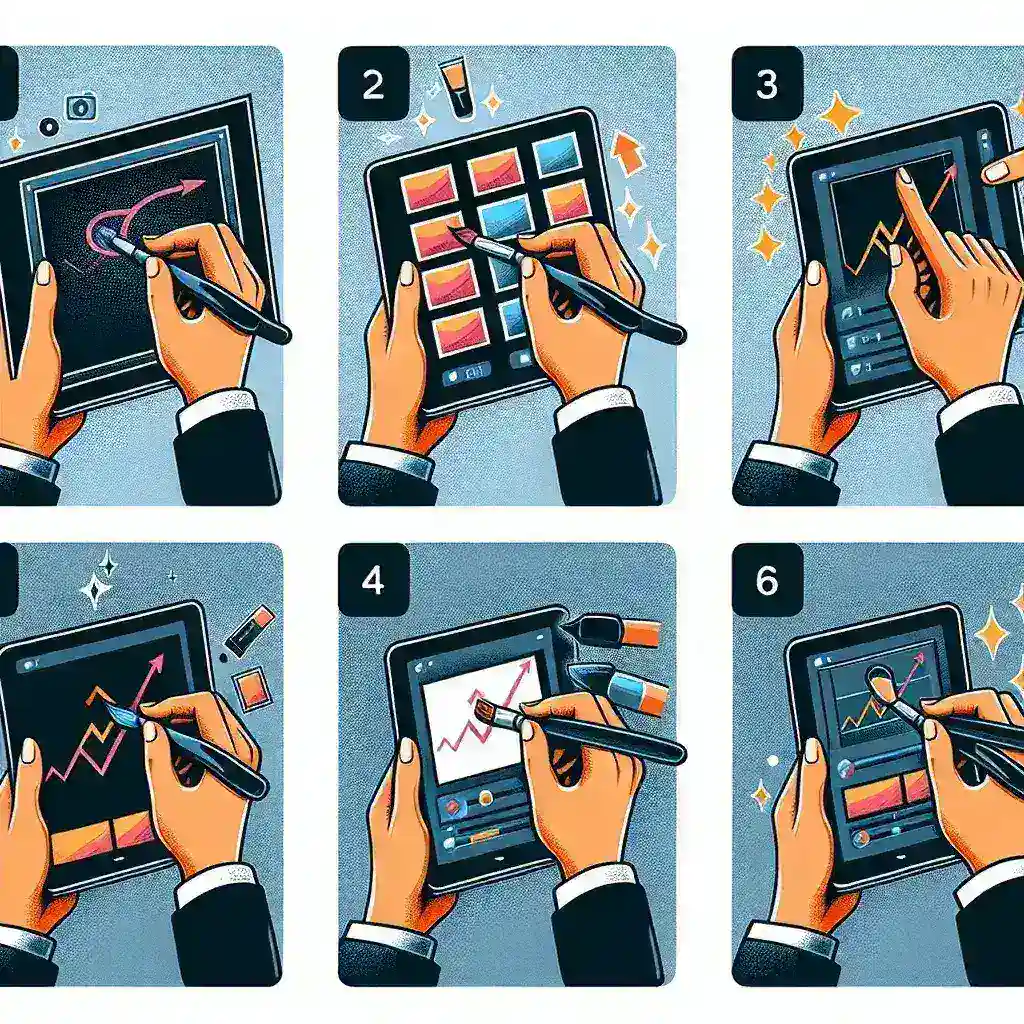 2

3

4

6